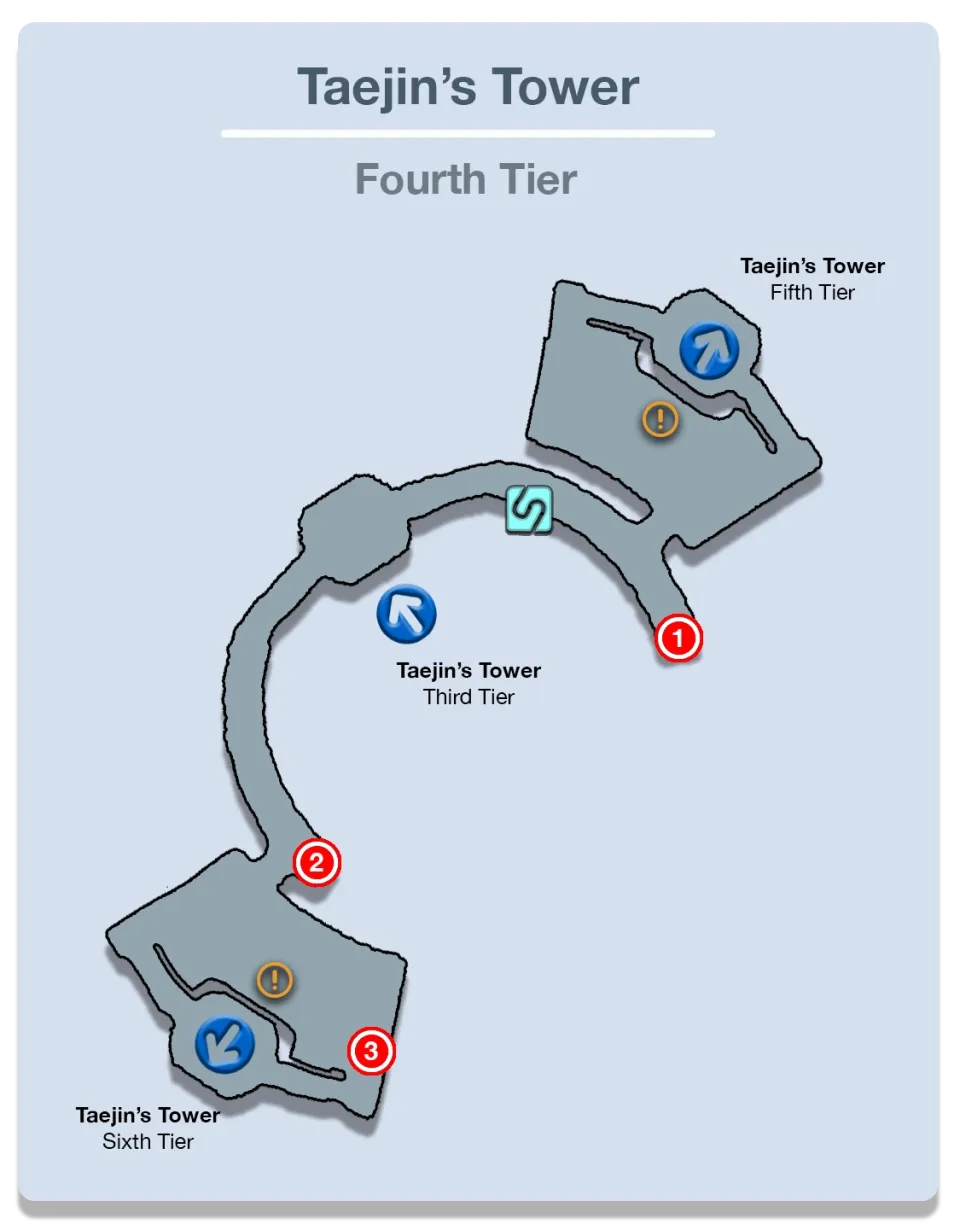 Taejin's Tower

Fourth Tier

Taejin's Tower
Fifth Tier

!

1

Taejin's Tower
Third Tier

2

!

3

Taejin's Tower
Sixth Tier