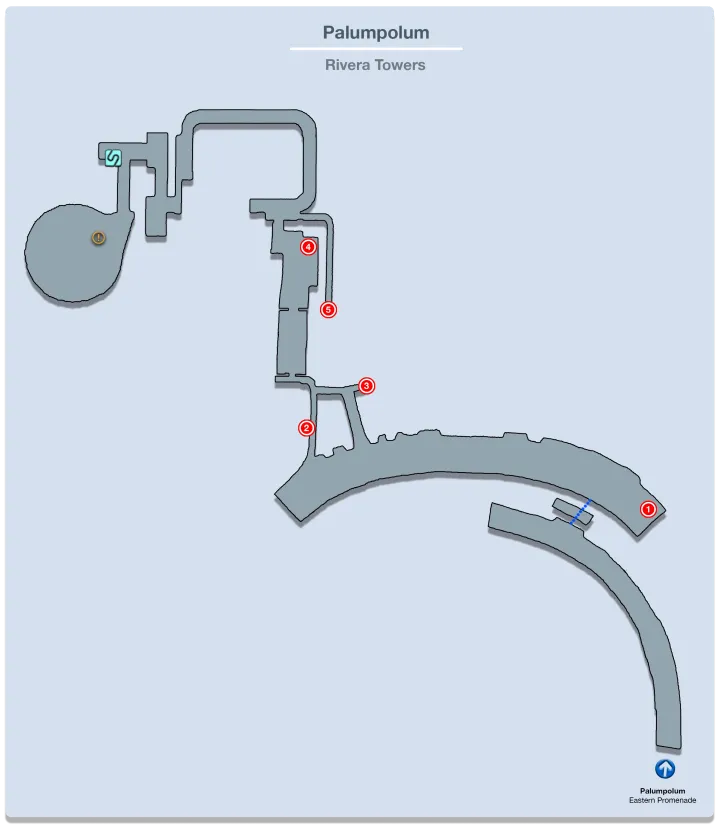 Palumpolum

Rivera Towers

S

!

4

5

3

2

1

Palumpolum
Eastern Promenade